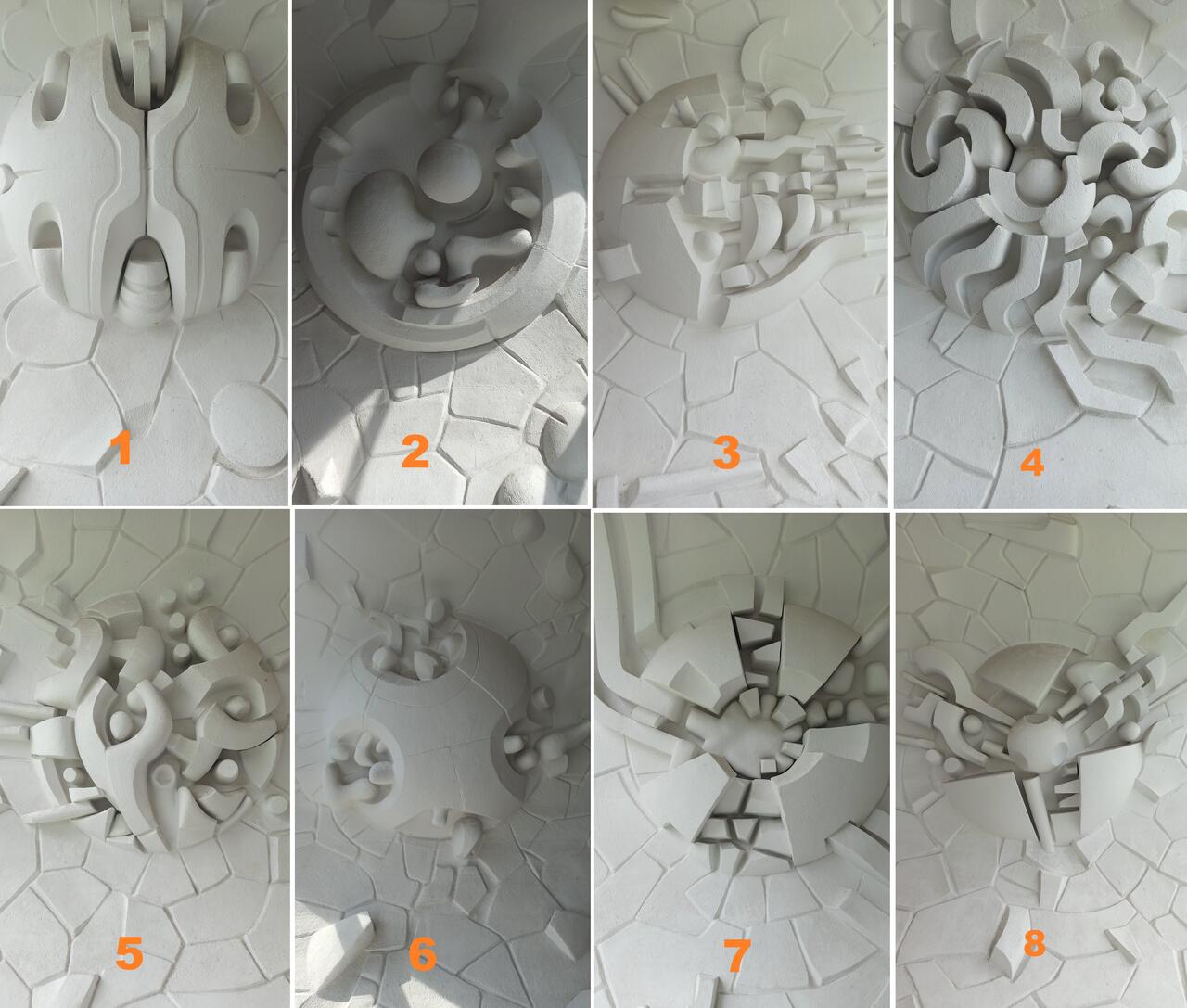 1

2

3

4

5

6

7

8