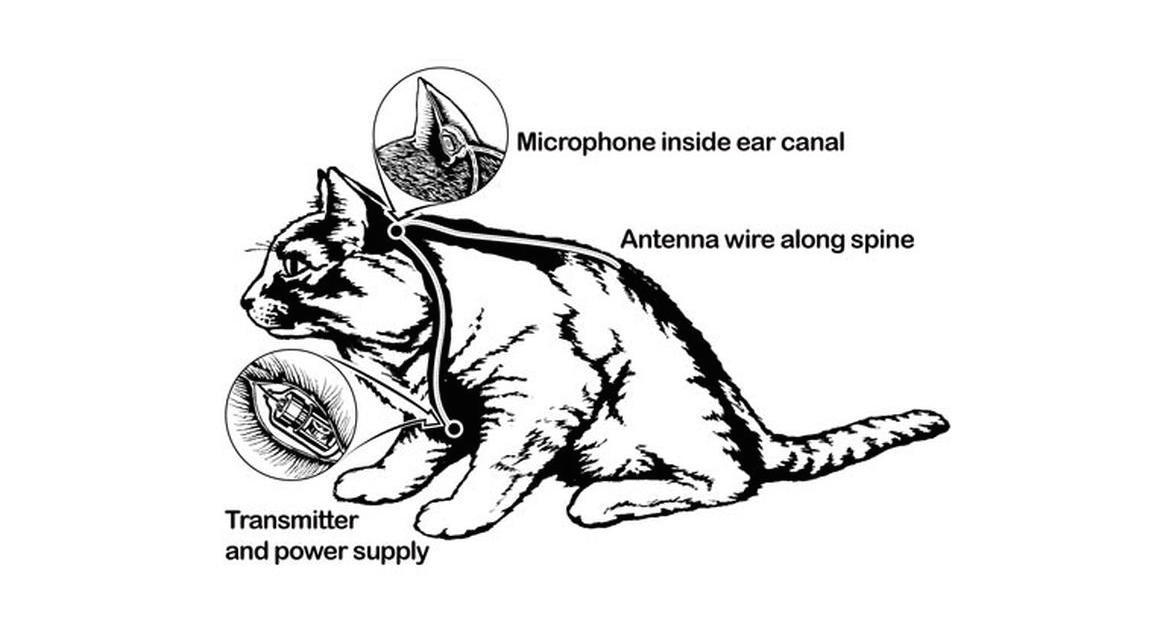 Microphone inside ear canal

Antenna wire along spine

Transmitter
and power supply